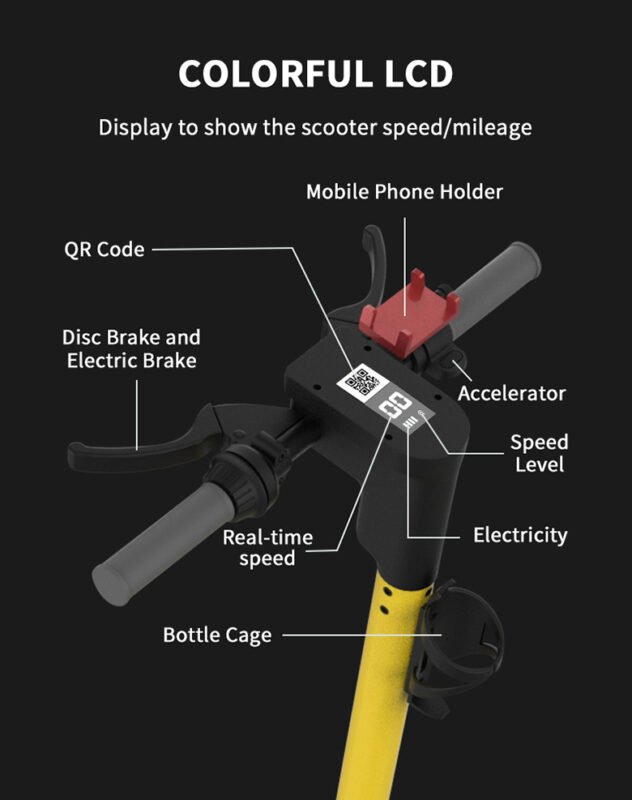 COLORFUL LCD

Display to show the scooter speed/mileage

Mobile Phone Holder

QR Code

Disc Brake and Electric Brake

Accelerator

00

Speed Level

Real-time speed

Electricity

Bottle Cage